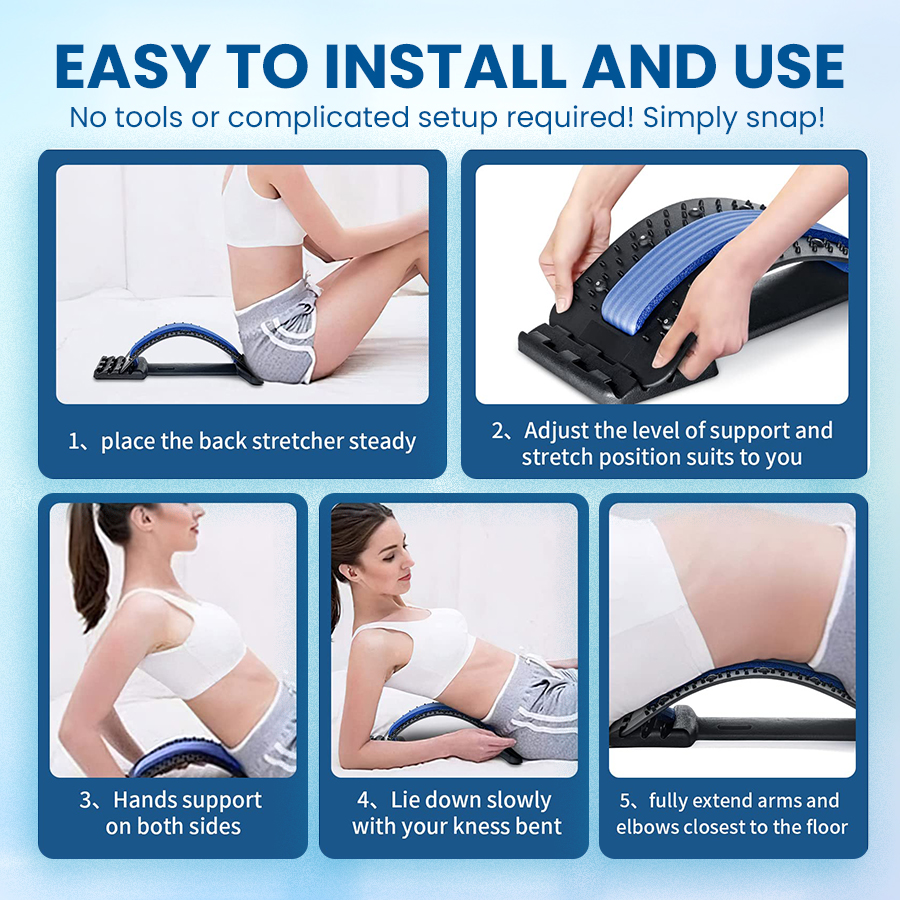 EASY TO INSTALL AND USE
No tools or complicated setup required! Simply snap!

1、place the back stretcher steady

2、Adjust the level of support and stretch position suits to you

3、Hands support on both sides

4、Lie down slowly with your kness bent

5、fully extend arms and elbows closest to the floor